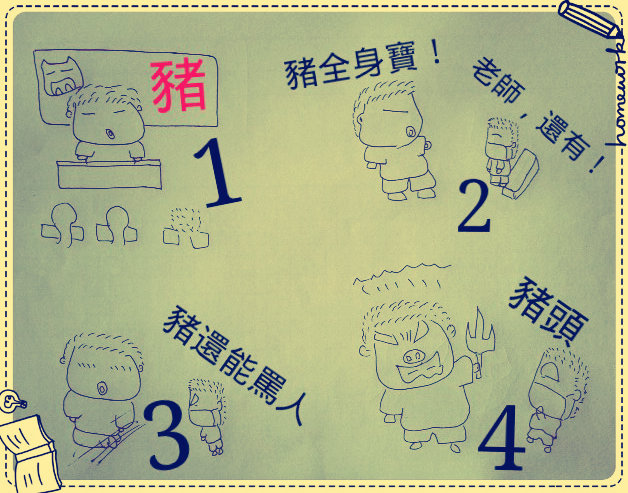 homework

豬

1

豬全身寶！

老師，還有！

2

豬還能罵人

3

豬頭

4