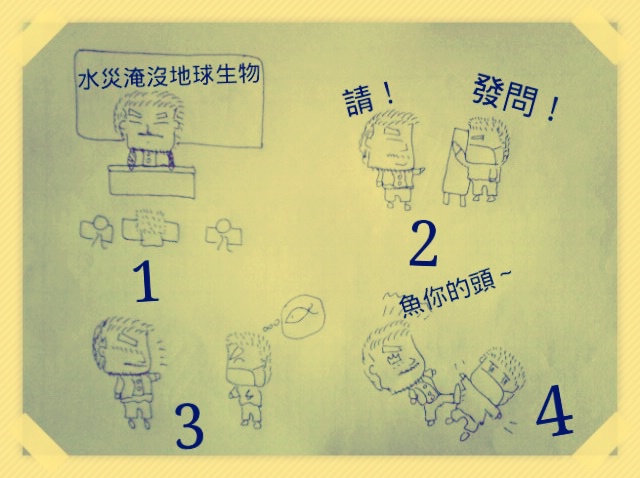 水災淹沒地球生物

1

請！

發問！

2

3

魚你的頭~

4