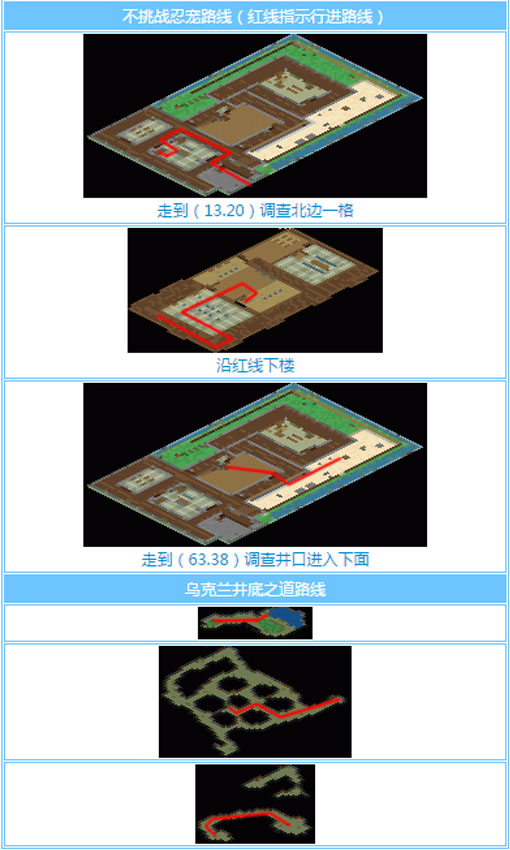 不挑战忍宠路线（红线指示行进路线）

走到（13.20）调查北边一格

沿红线下楼

走到（63.38）调查井口进入下面

乌克兰井底之道路线