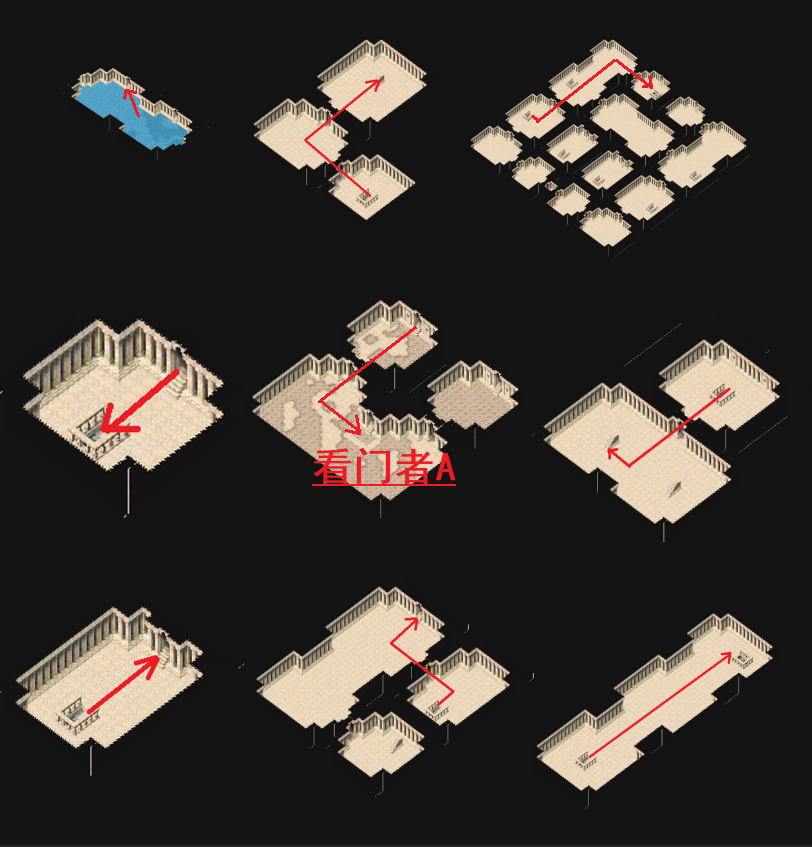 看门者A